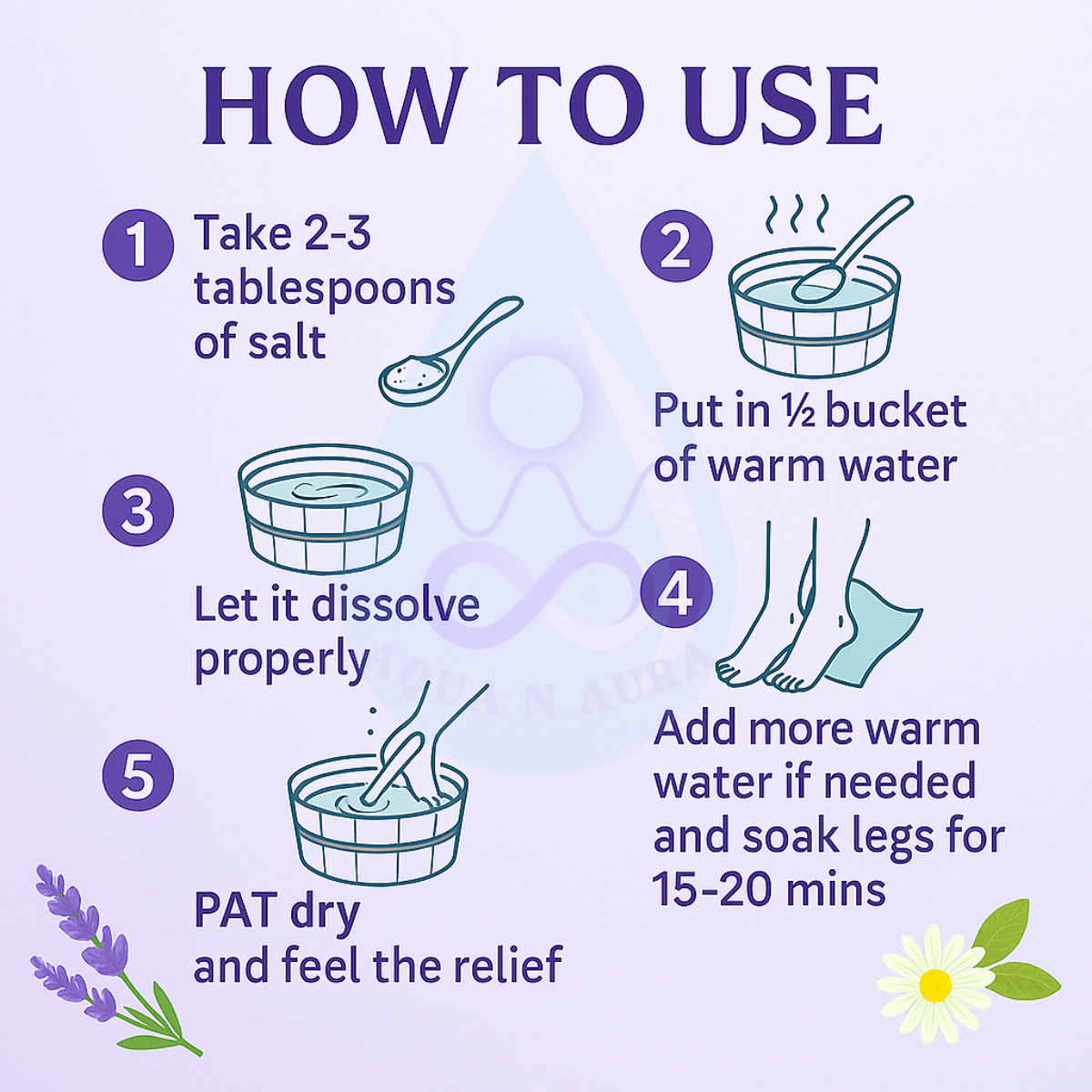 HOW TO USE

1 Take 2-3 tablespoons of salt

2 Put in ½ bucket of warm water

3 Let it dissolve properly

4 Add more warm water if needed and soak legs for 15-20 mins

5 PAT dry and feel the relief

AQUA N AURA